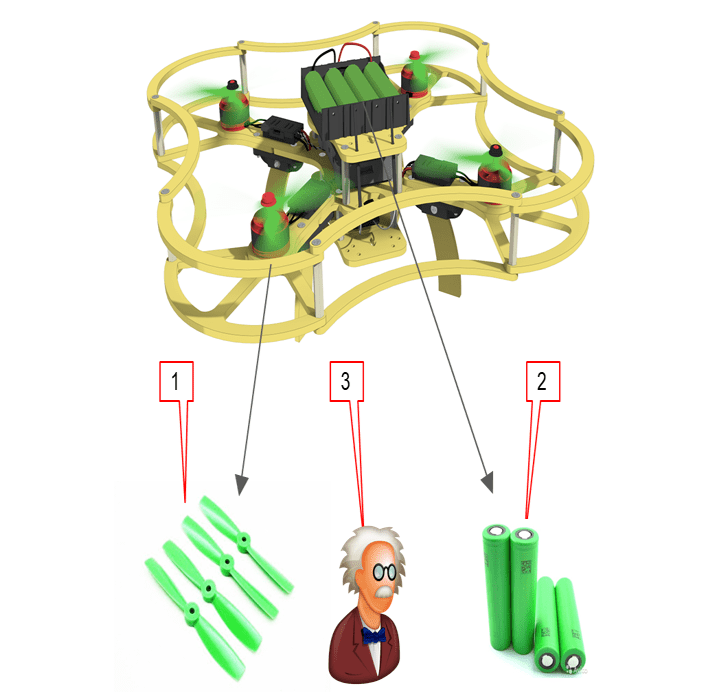 1

3

2